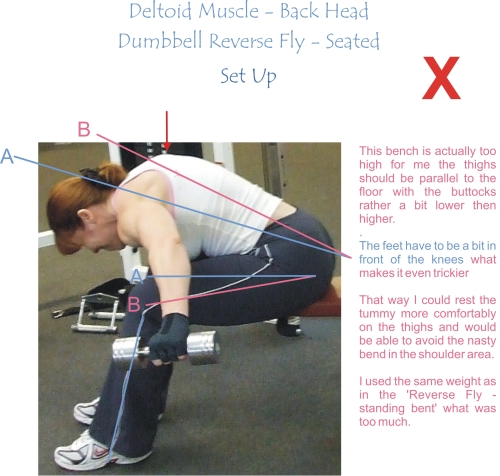 Deltoid Muscle - Back Head
Dumbbell Reverse Fly - Seated
Set Up

X

B
A
A
B

This bench is actually too high for me the thighs should be parallel to the floor with the buttocks rather a bit lower then higher.
.
The feet have to be a bit in front of the knees what makes it even trickier

That way I could rest the tummy more comfortably on the thighs and would be able to avoid the nasty bend in the shoulder area.

I used the same weight as in the 'Reverse Fly - standing bent' what was too much.